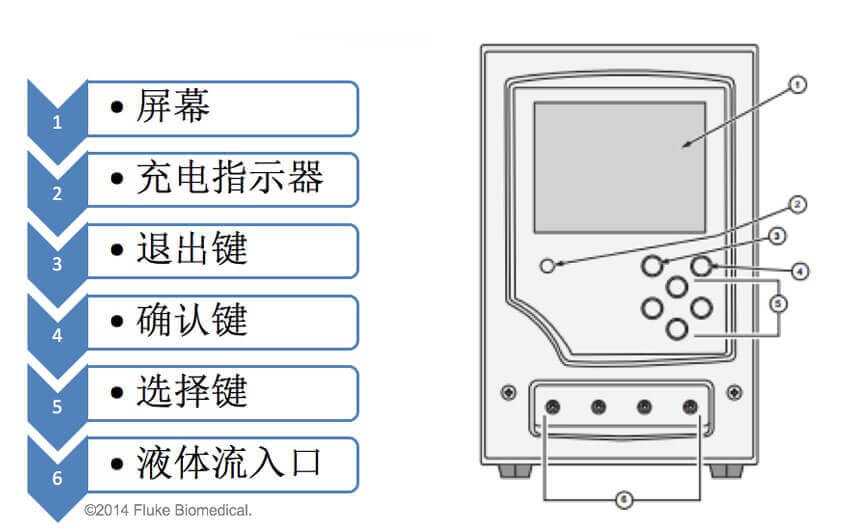 1 • 屏幕

2 • 充电指示器

3 • 退出键

4 • 确认键

5 • 选择键

6 • 液体流入口

©2014 Fluke Biomedical.

1
2
3
4
5
6