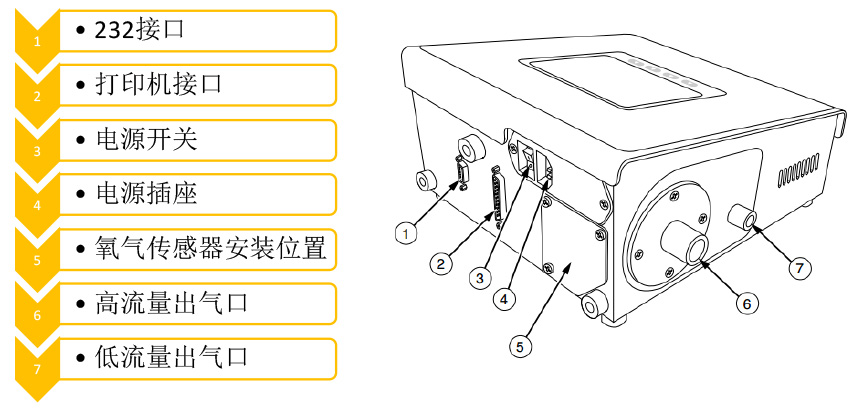 1 • 232接口

2 • 打印机接口

3 • 电源开关

4 • 电源插座

5 • 氧气传感器安装位置

6 • 高流量出气口

7 • 低流量出气口

1
2
3
4
5
6
7